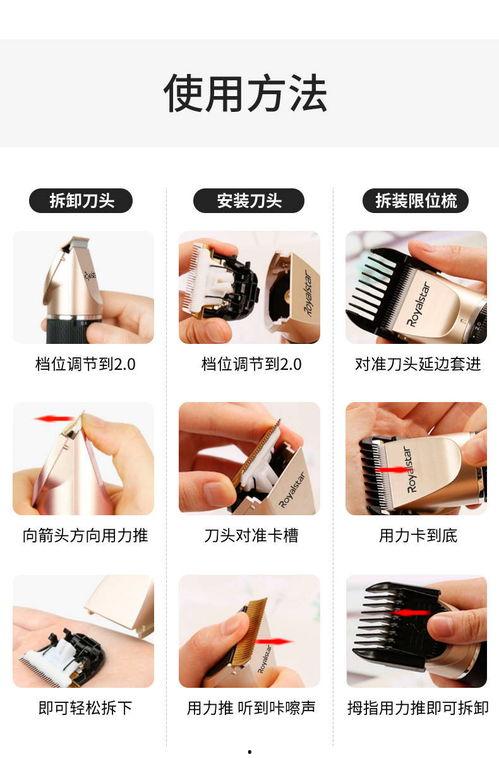 使用方法

拆卸刀头

档位调节到2.0

向箭头方向用力推

即可轻松拆下

安装刀头

Royalstar

档位调节到2.0

Royalstar

刀头对准卡槽

Royalstar

用力推 听到咔嚓声

拆装限位梳

Royalstar

对准刀头延边套进

Royalstar

用力卡到底

拇指用力推即可拆卸